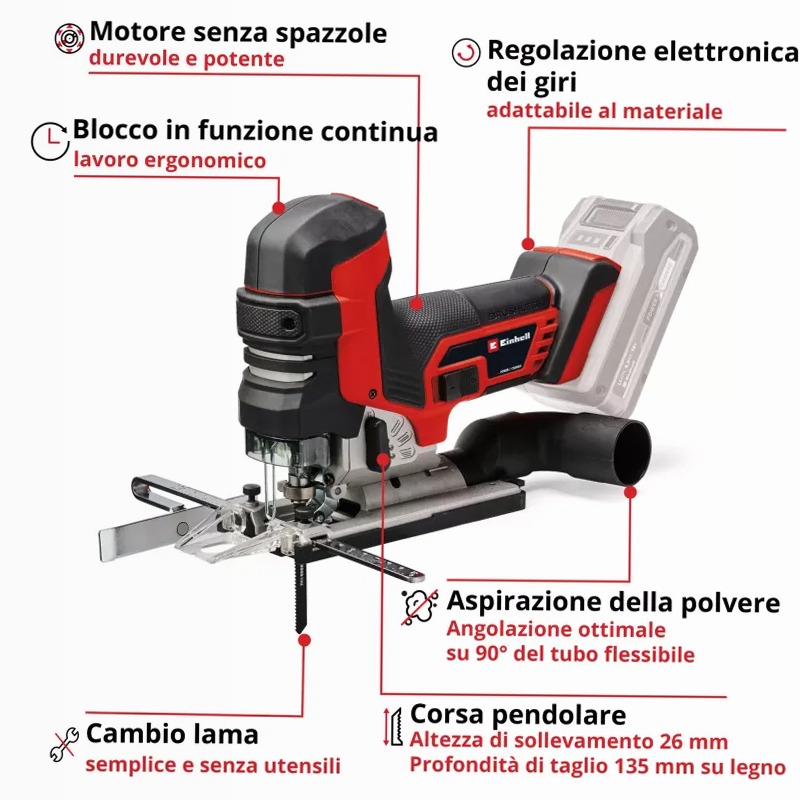 Motore senza spazzole
durevole e potente

Regolazione elettronica dei giri
adattabile al materiale

Blocco in funzione continua
lavoro ergonomico

Einhell

Aspirazione della polvere
Angolazione ottimale su 90° del tubo flessibile

Corsa pendolare
Altezza di sollevamento 26 mm
Profondità di taglio 135 mm su legno

Cambio lama
semplice e senza utensili