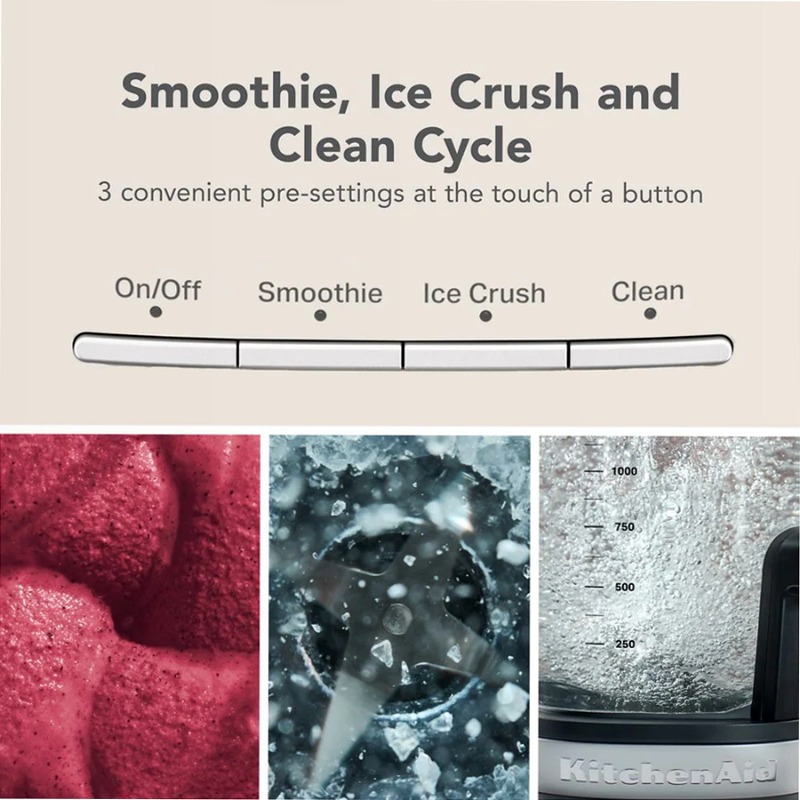 Smoothie, Ice Crush and Clean Cycle

3 convenient pre-settings at the touch of a button

On/Off

Smoothie

Ice Crush

Clean

1000

750

500

250

KitchenAid