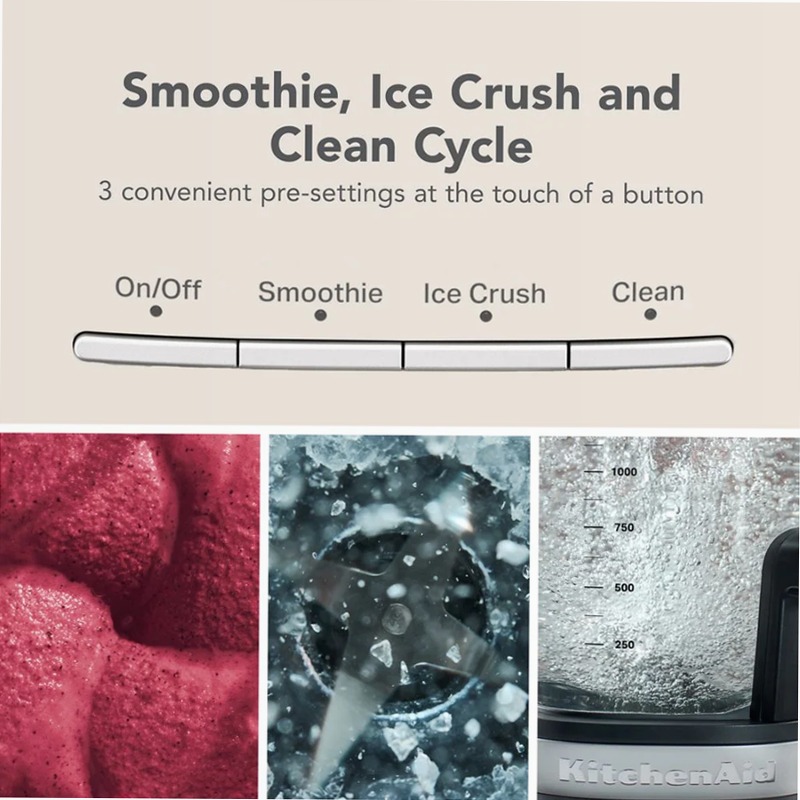 Smoothie, Ice Crush and Clean Cycle

3 convenient pre-settings at the touch of a button

On/Off

Smoothie

Ice Crush

Clean

1000

750

500

250

KitchenAid