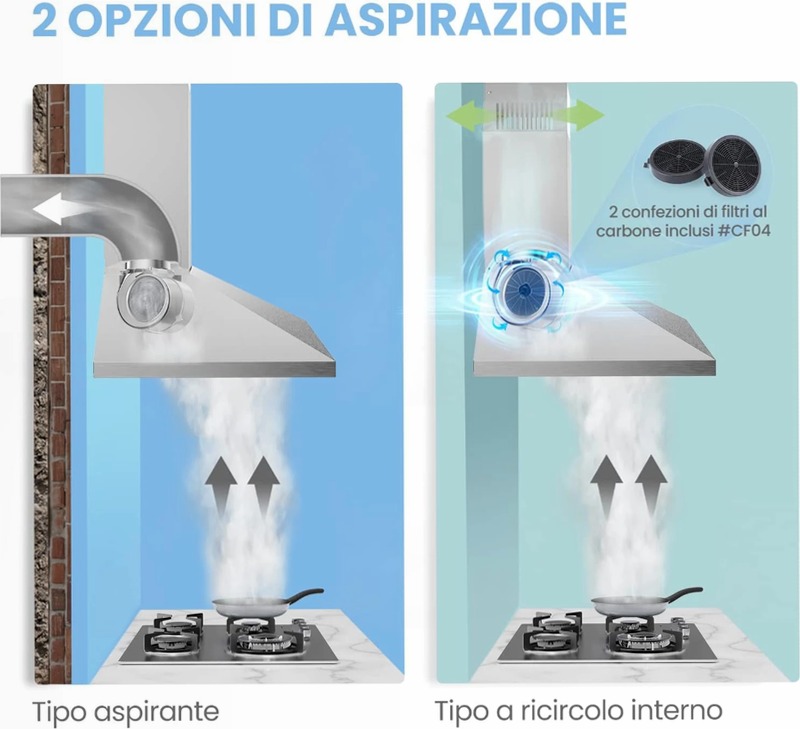 2 OPZIONI DI ASPIRAZIONE

2 confezioni di filtri al carbone inclusi #CF04

Tipo aspirante

Tipo a ricircolo interno