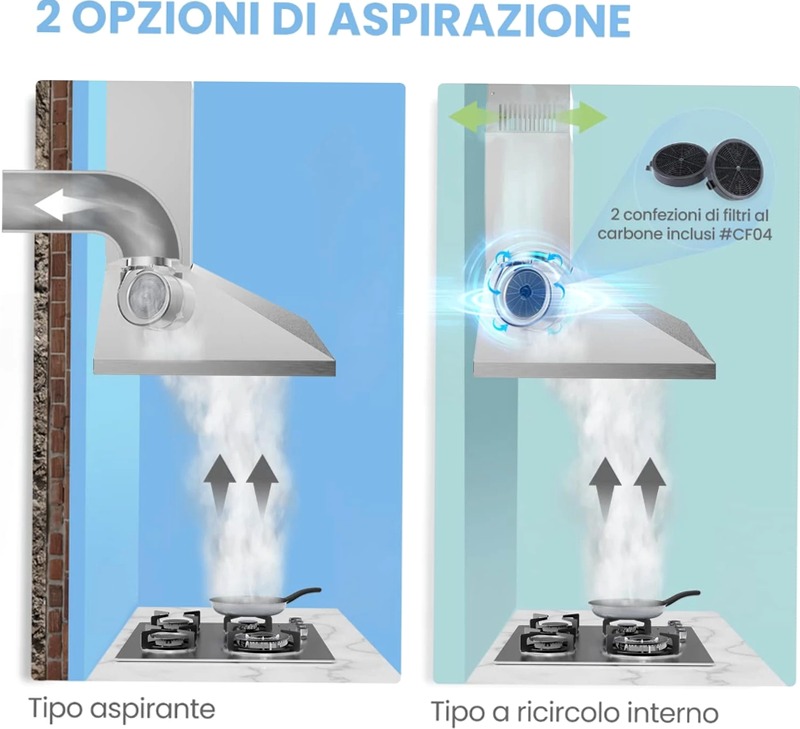 2 OPZIONI DI ASPIRAZIONE

2 confezioni di filtri al carbone inclusi #CF04

Tipo aspirante

Tipo a ricircolo interno