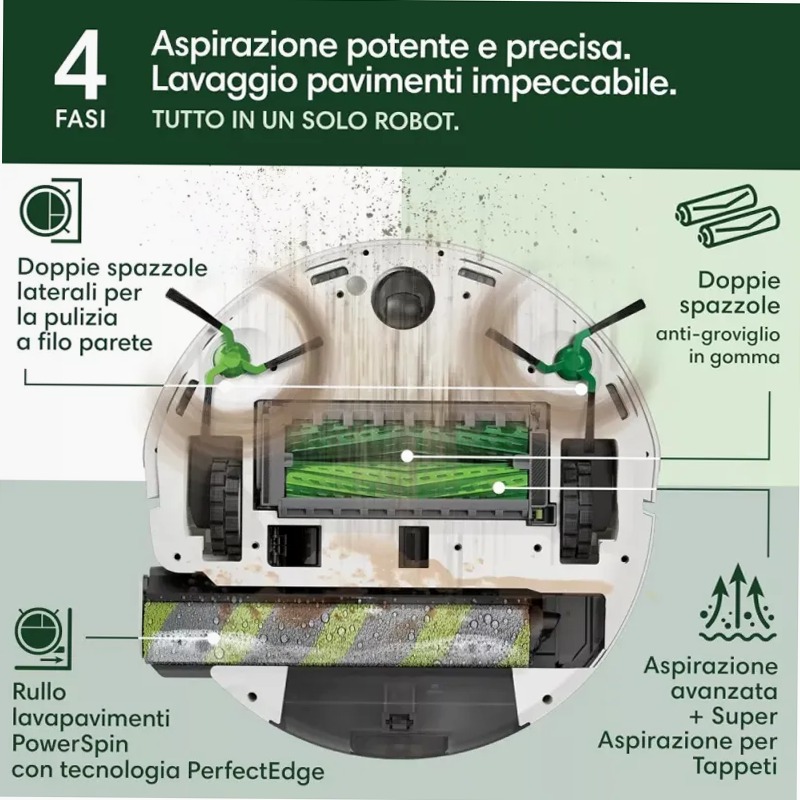 4
FASI

Aspirazione potente e precisa.
Lavaggio pavimenti impeccabile.
TUTTO IN UN SOLO ROBOT.

Doppie spazzole laterali per la pulizia a filo parete

Doppie spazzole
anti-groviglio in gomma

Rullo lavapavimenti PowerSpin con tecnologia PerfectEdge

Aspirazione avanzata + Super Aspirazione per Tappeti