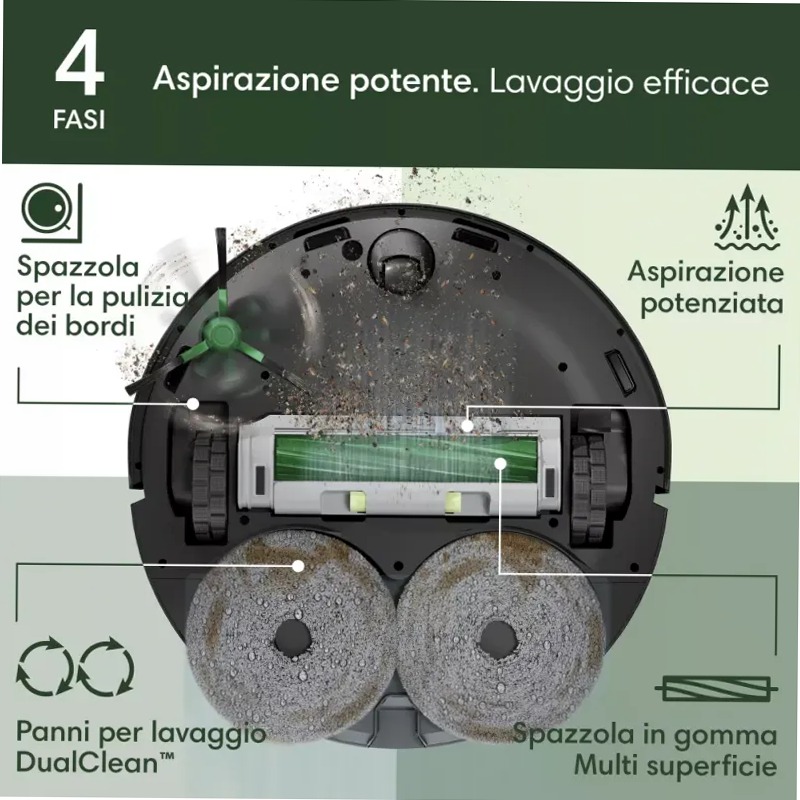 4
FASI

Aspirazione potente. Lavaggio efficace

Spazzola per la pulizia dei bordi

Aspirazione potenziata

Panni per lavaggio DualClean™

Spazzola in gomma Multi superficie