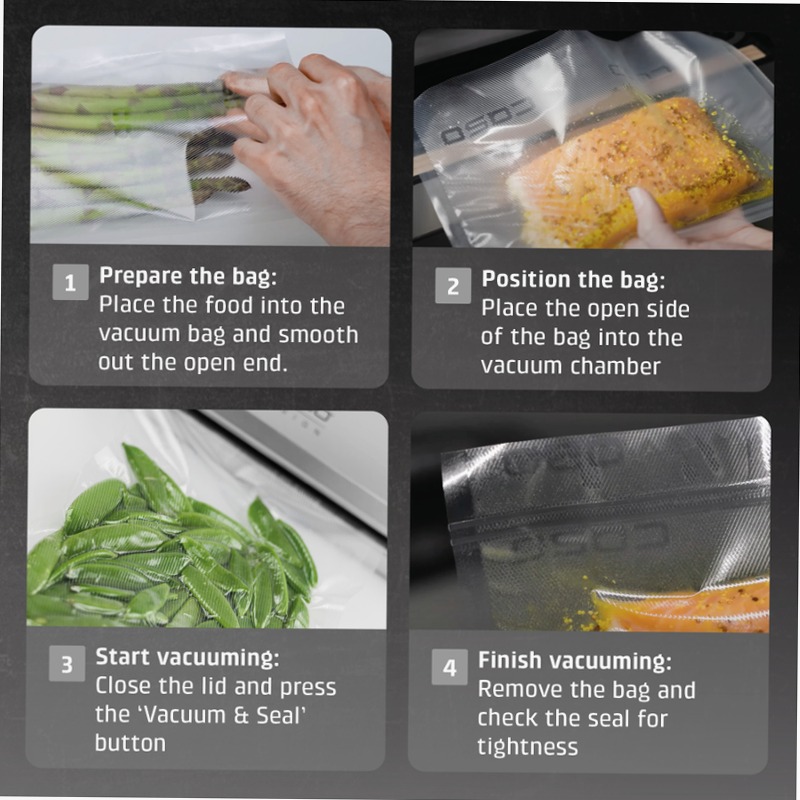 1 Prepare the bag:
Place the food into the vacuum bag and smooth out the open end.

2 Position the bag:
Place the open side of the bag into the vacuum chamber

3 Start vacuuming:
Close the lid and press the 'Vacuum & Seal' button

4 Finish vacuuming:
Remove the bag and check the seal for tightness