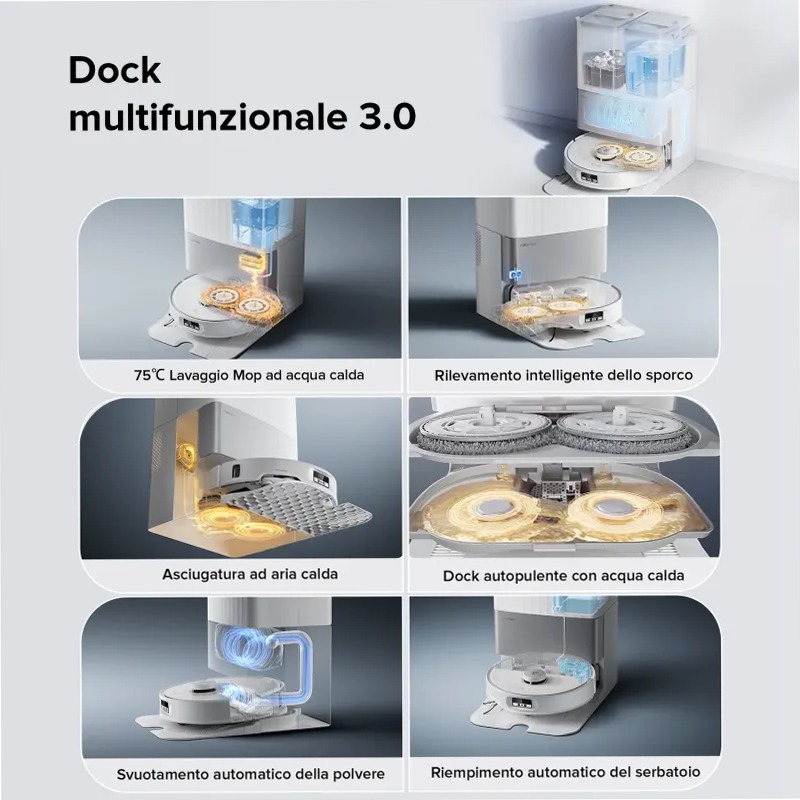 Dock multifunzionale 3.0

75℃ Lavaggio Mop ad acqua calda

Rilevamento intelligente dello sporco

Asciugatura ad aria calda

Dock autopulente con acqua calda

Svuotamento automatico della polvere

Riempimento automatico del serbatoio